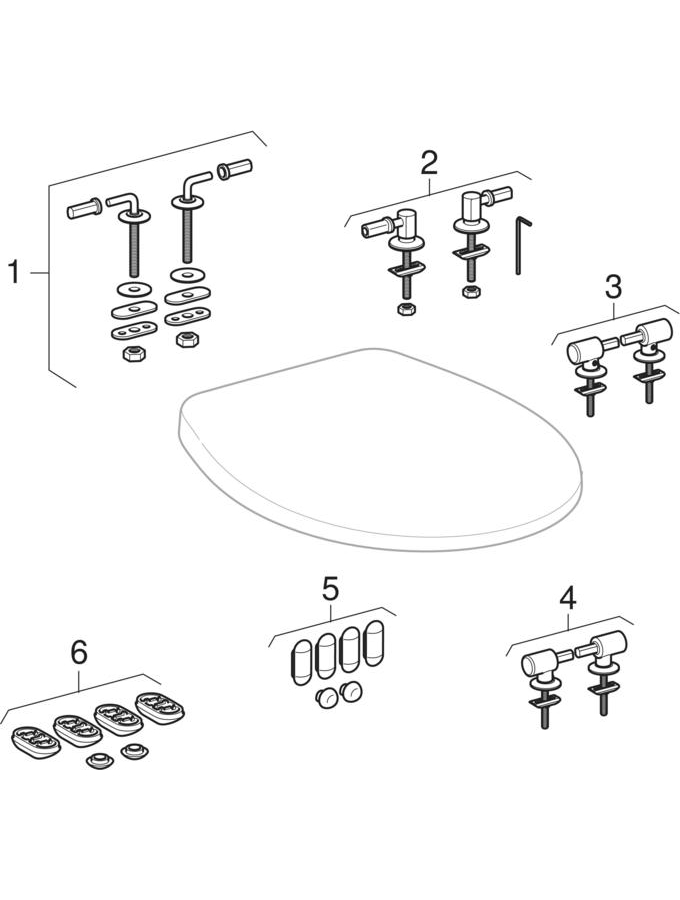 1

2

3

5

4

6