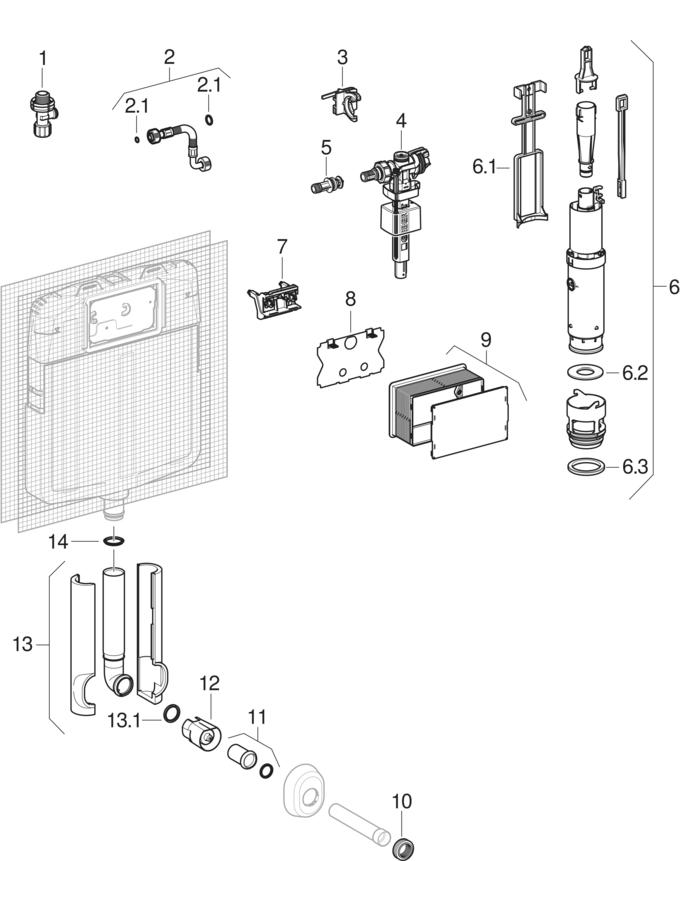 1
2
2.1
2.1
3
4
5
6.1
6
7
8
9
6.2
6.3
14
13
12
13.1
11
10