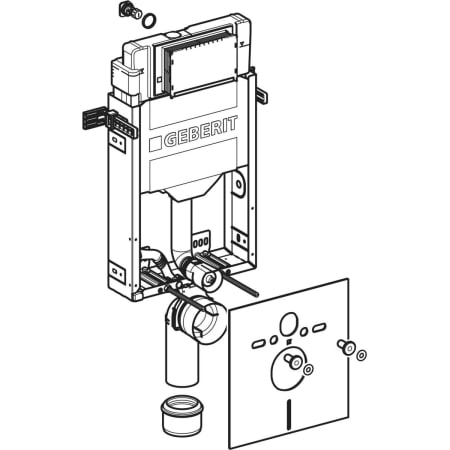 GEBERIT