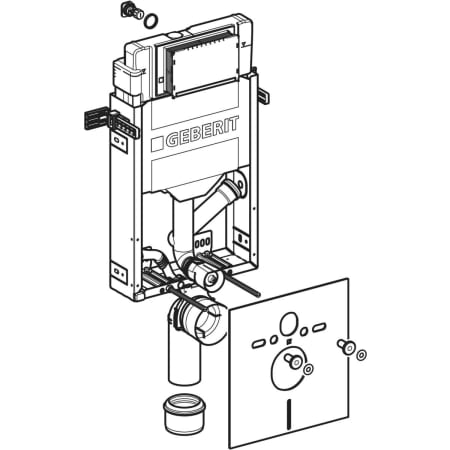 GEBERIT