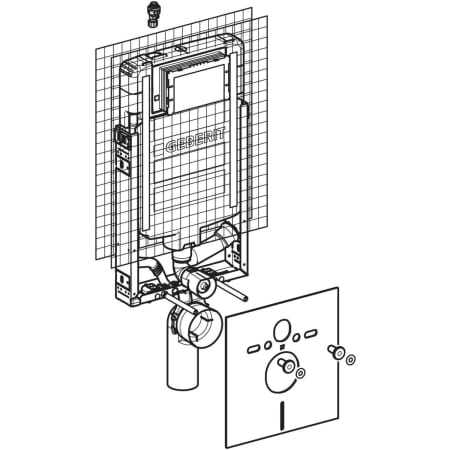 GEBERIT