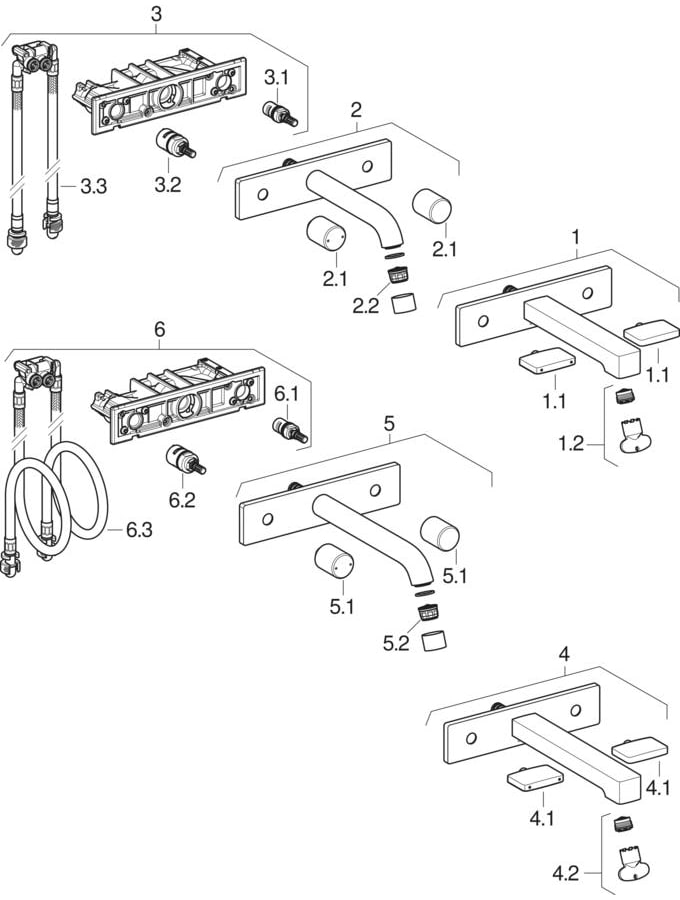 3
3.1
3.3
3.2
2
2.1
2.1
2.2
1
1.1
1.1
1.2
6
6.1
6.2
6.3
5
5.1
5.1
5.2
4
4.1
4.1
4.2