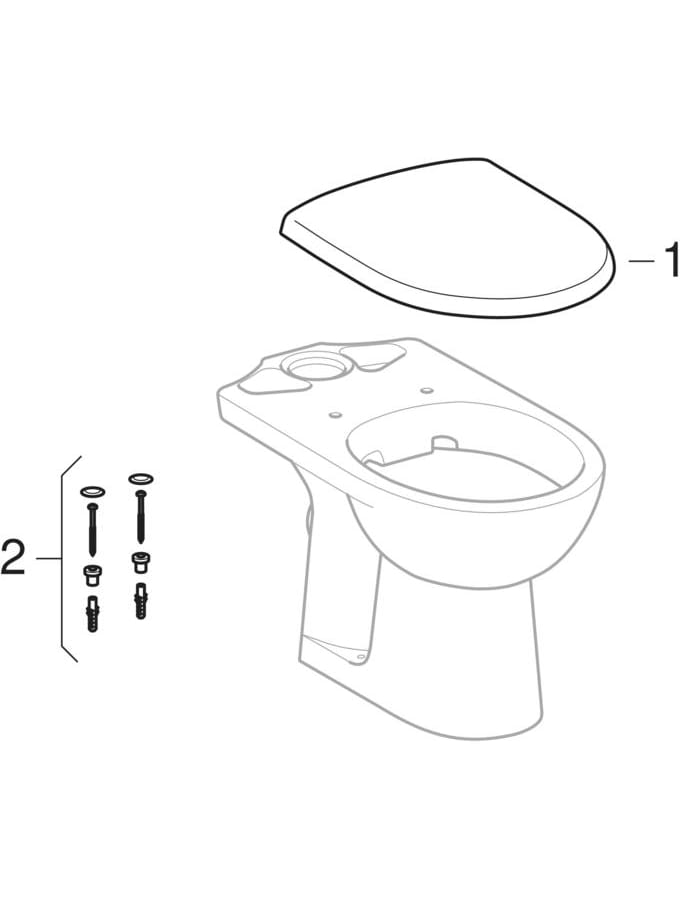 1

2