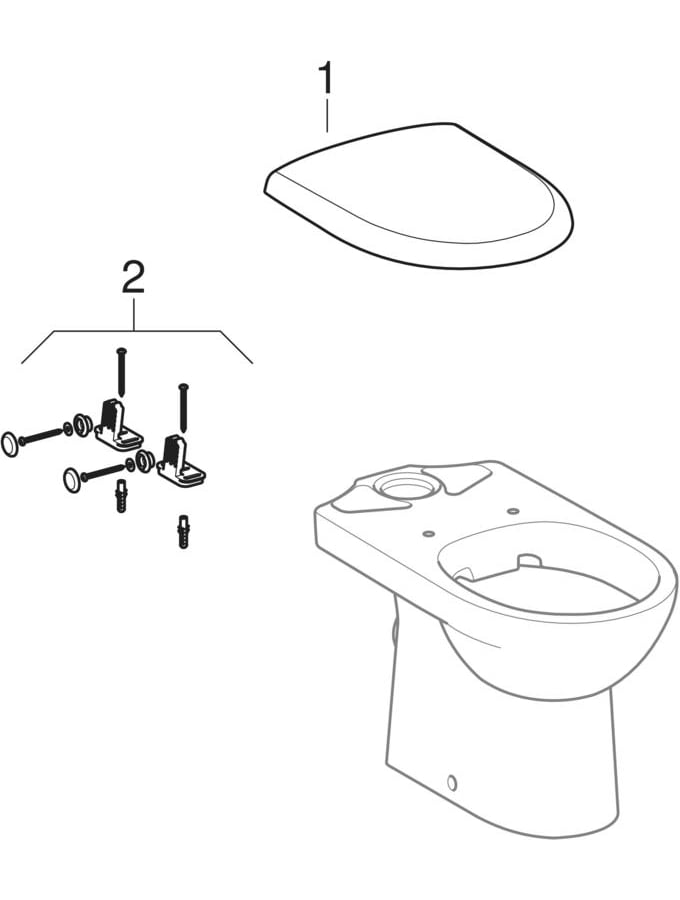 1

2