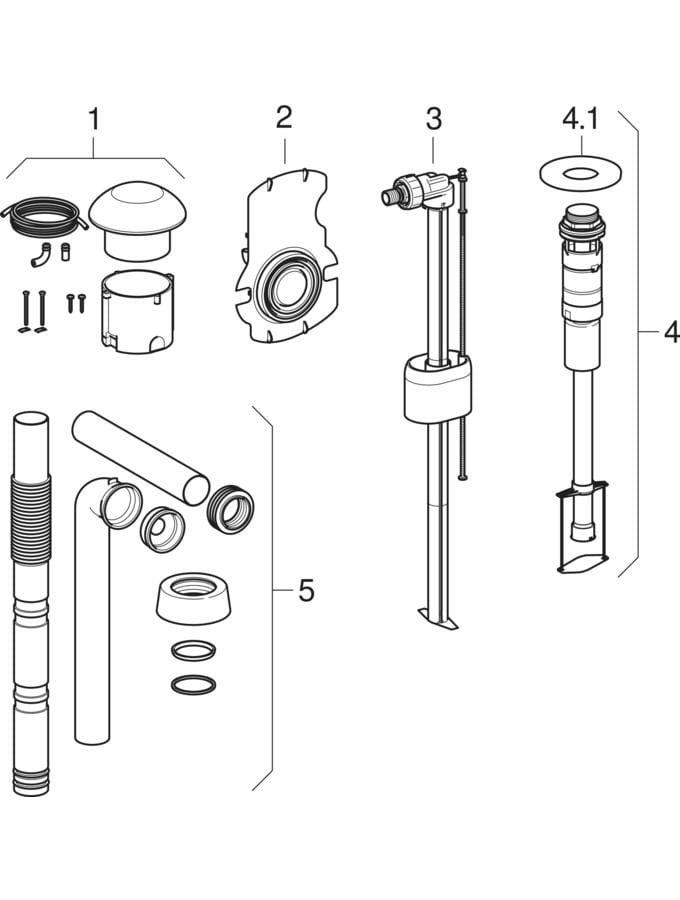 1
2
3
4.1
4
5