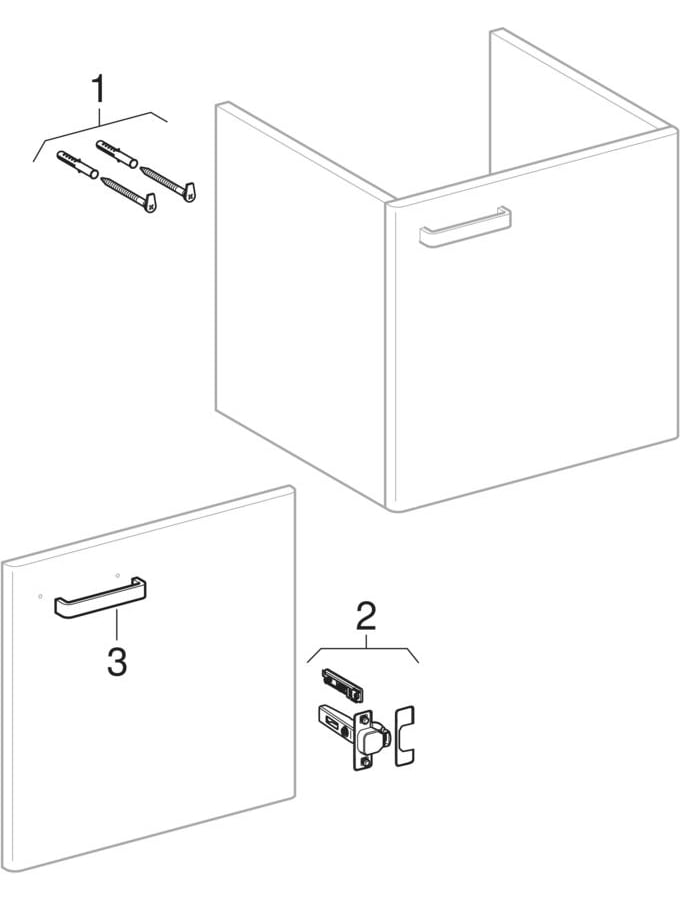 1

3

2