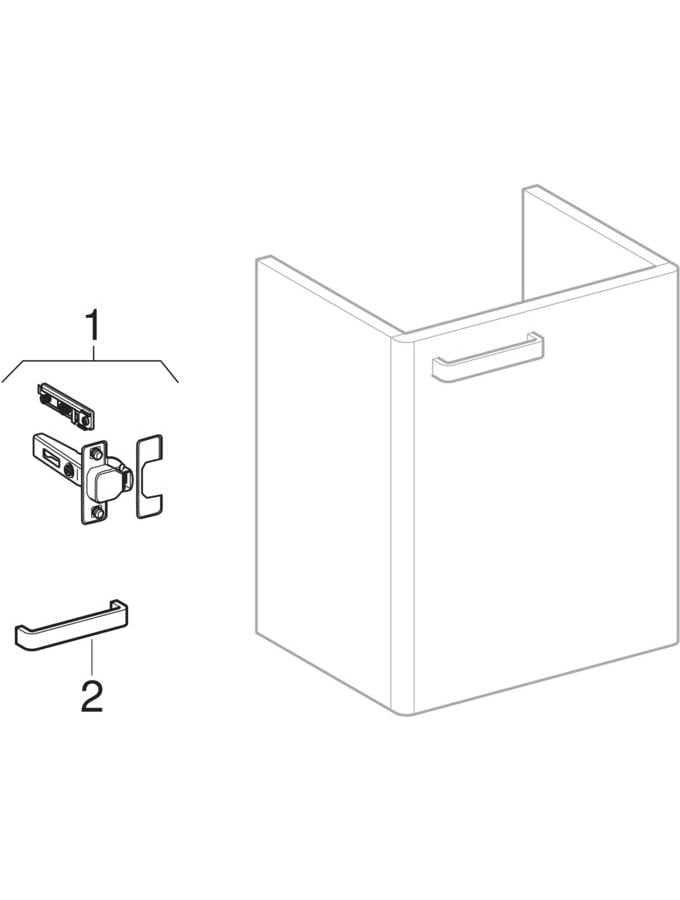 1

2