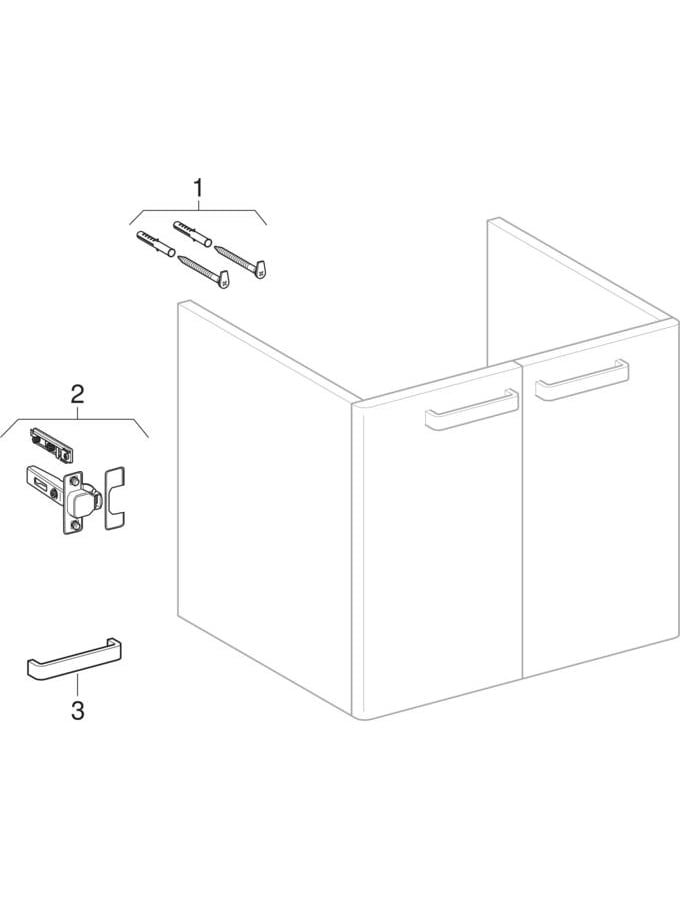 1

2

3