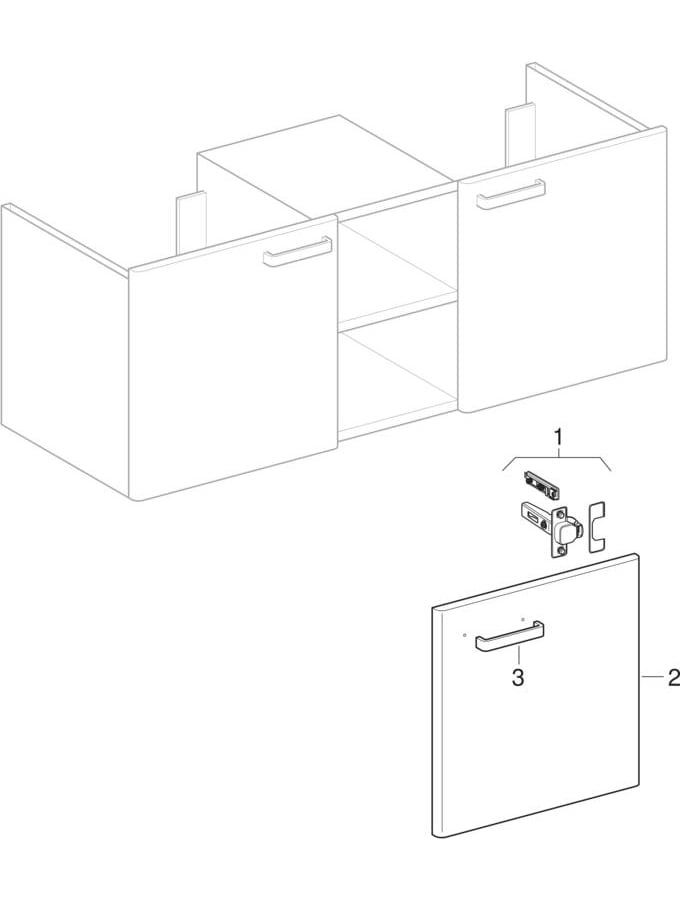 1
3
2