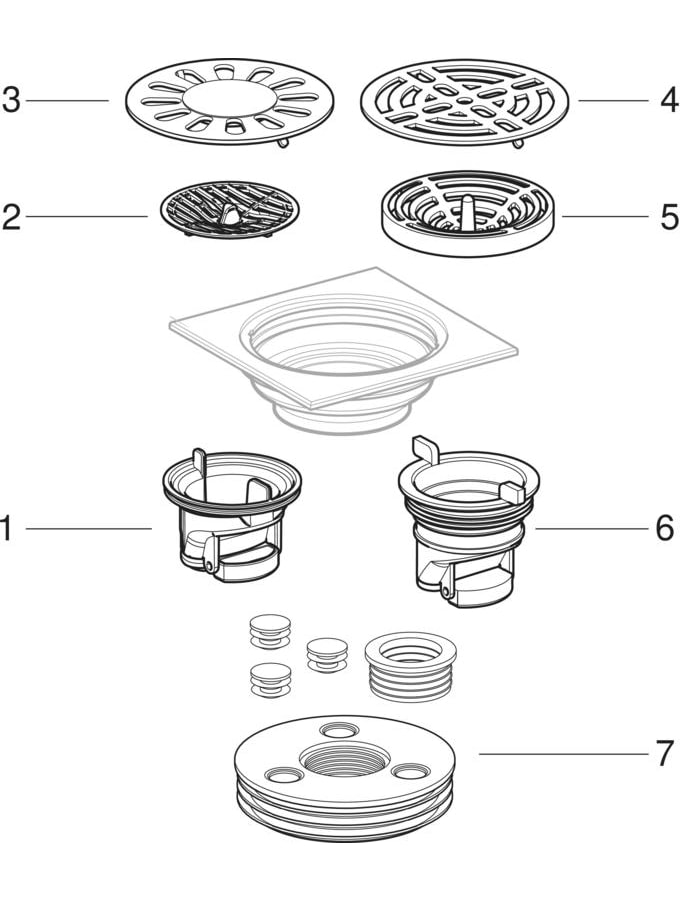 3
4
2
5
1
6
7