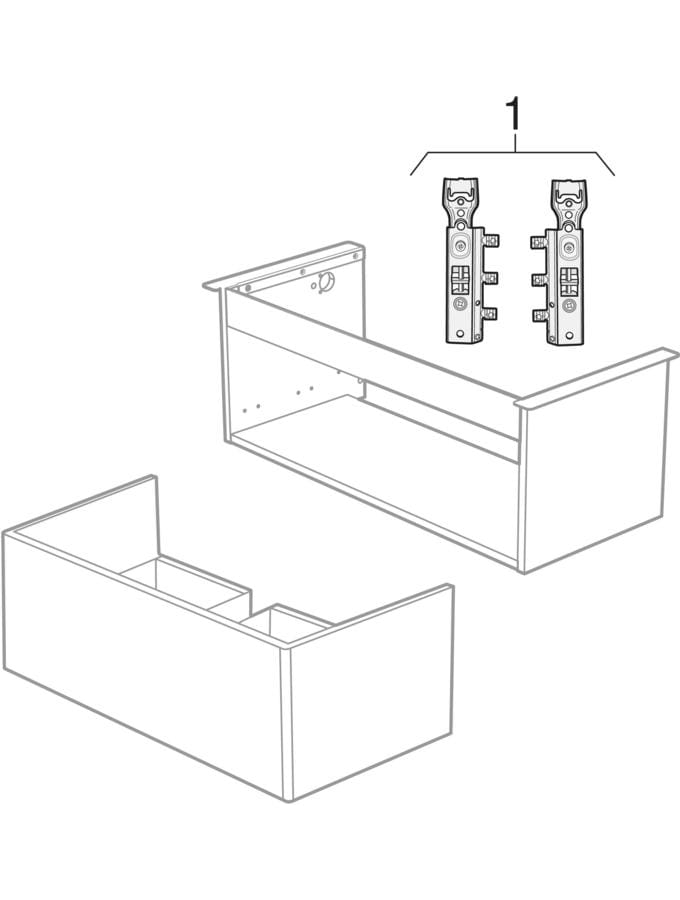 1