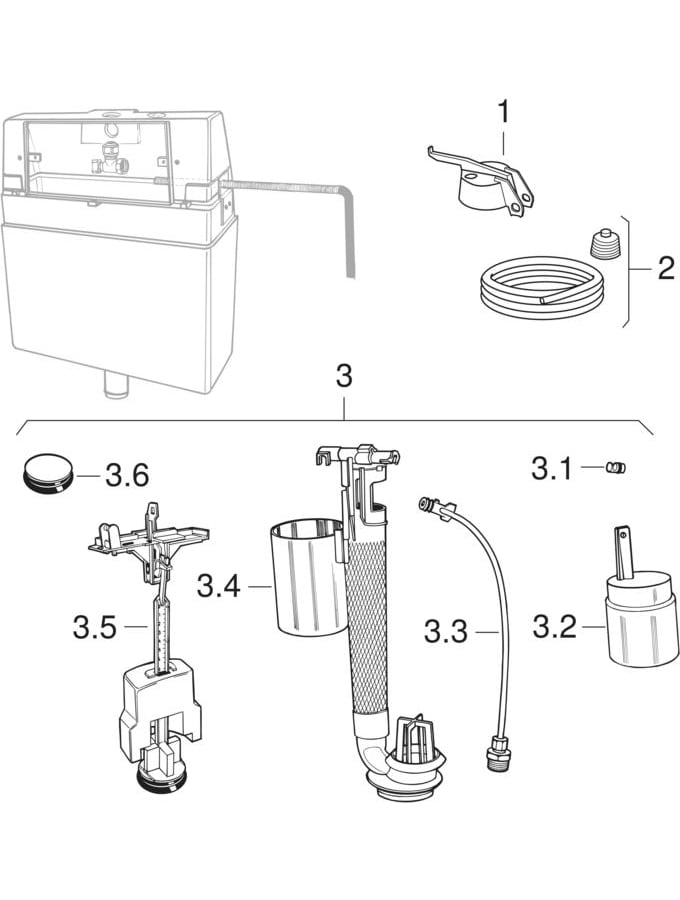 1
2
3
3.6
3.1
3.4
3.5
3.3
3.2