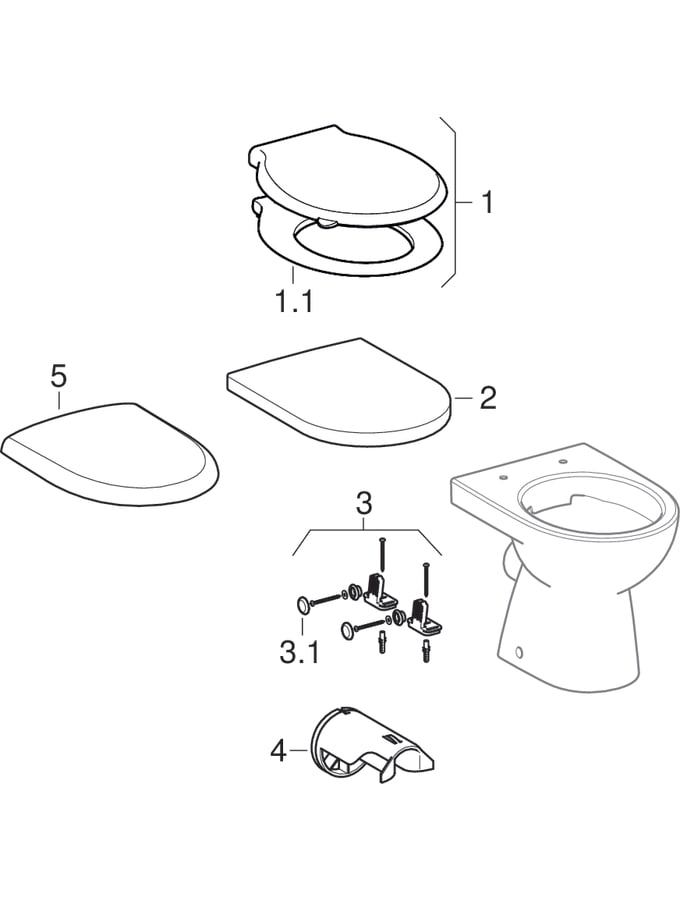 1
1.1
5
2
3
3.1
4