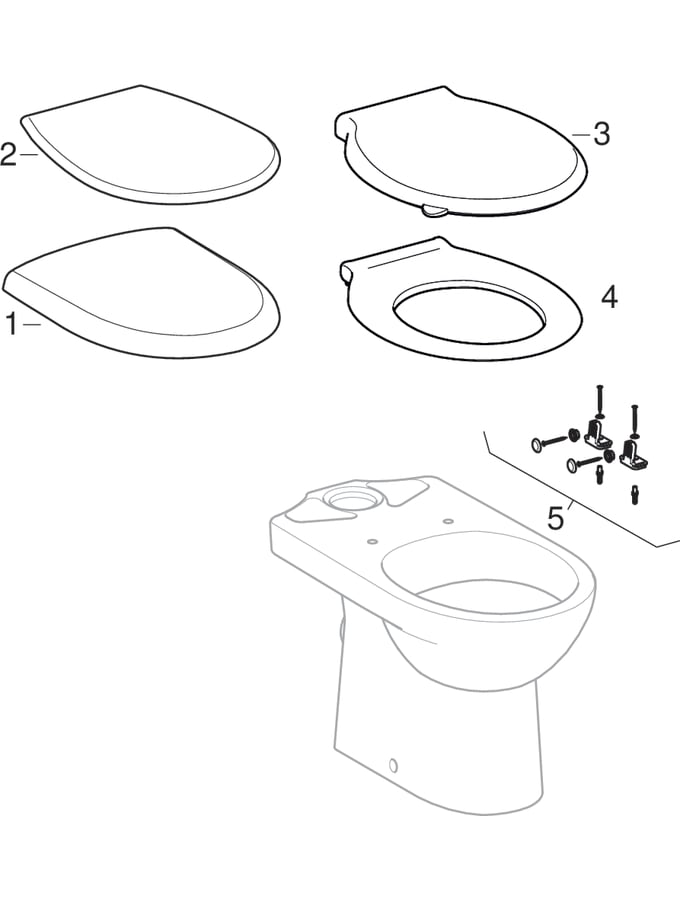 2
3
1
4
5