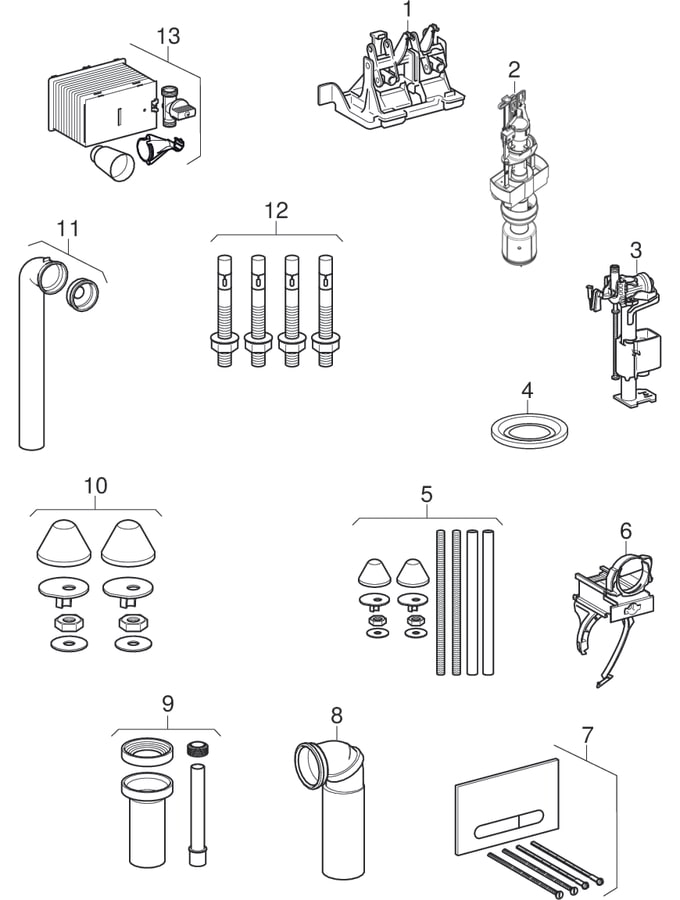 13
1
2
11
12
3
4
10
5
6
9
8
7