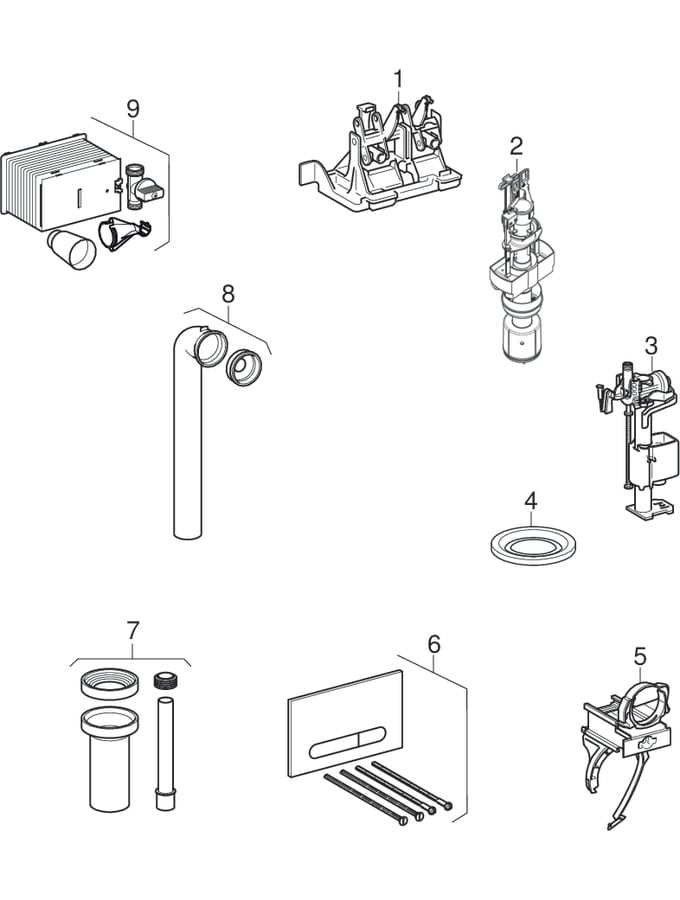 9
1
2
8
3
4
7
6
5