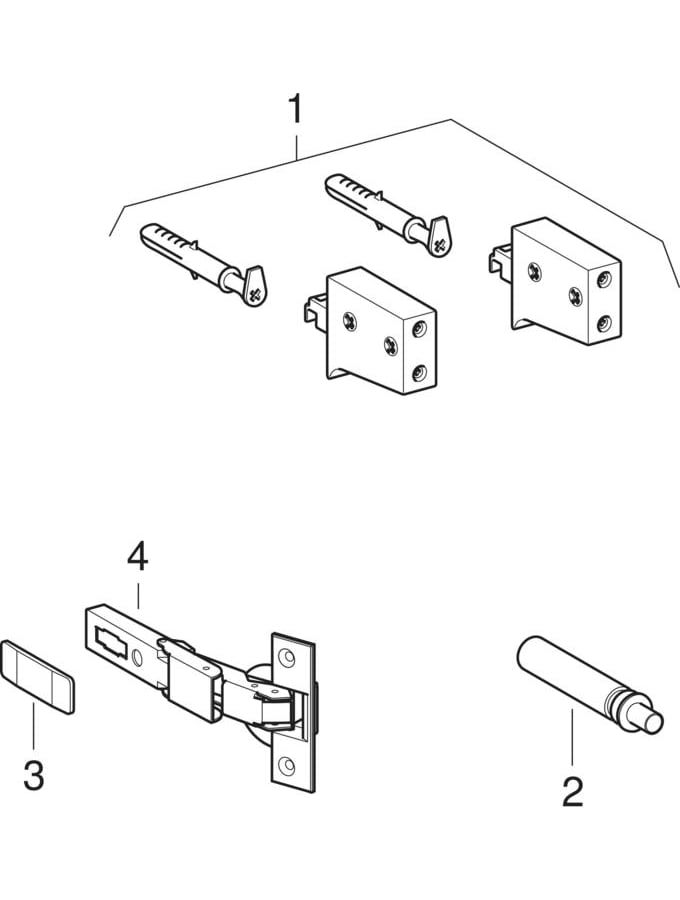 1

4

3

2