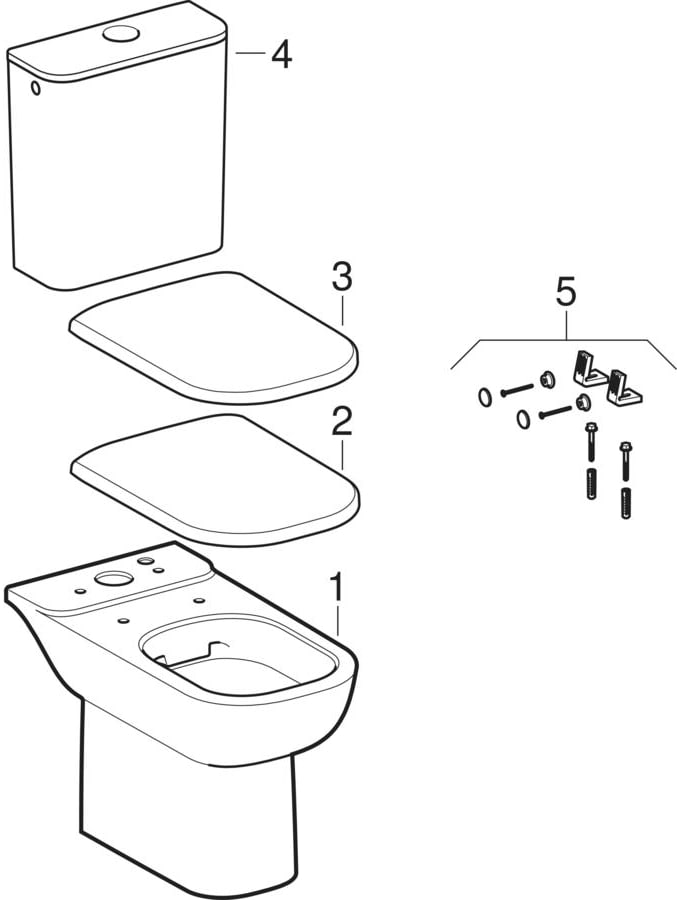 4
3
5
2
1