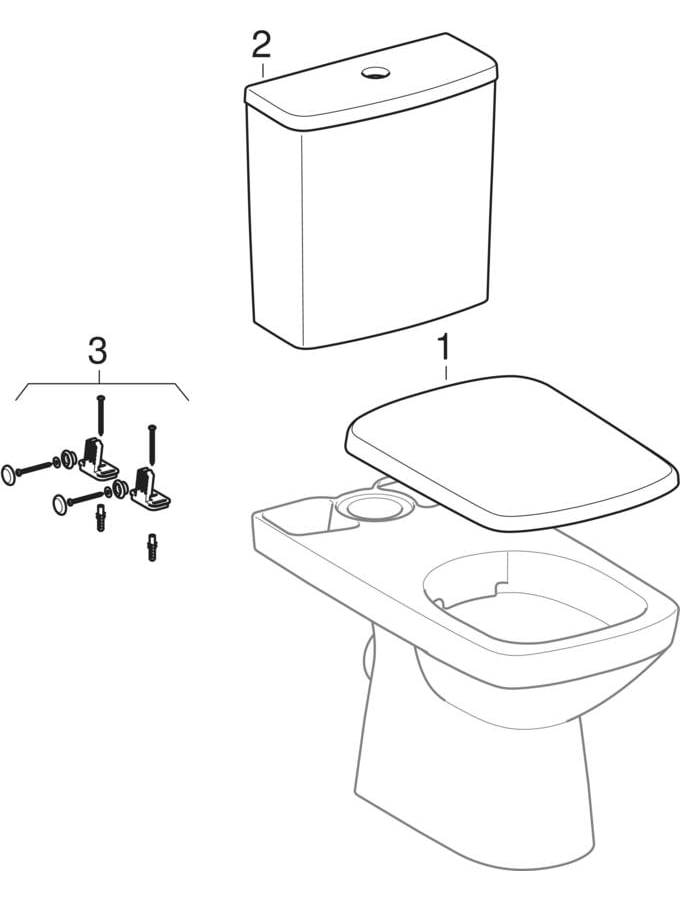 2

3

1