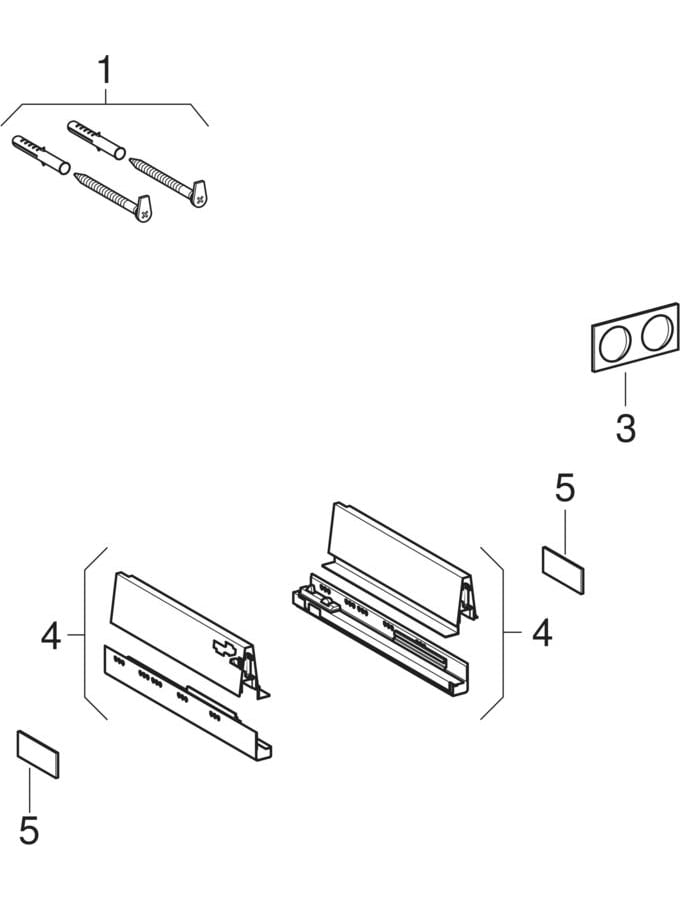 1

3

5

4

4

5