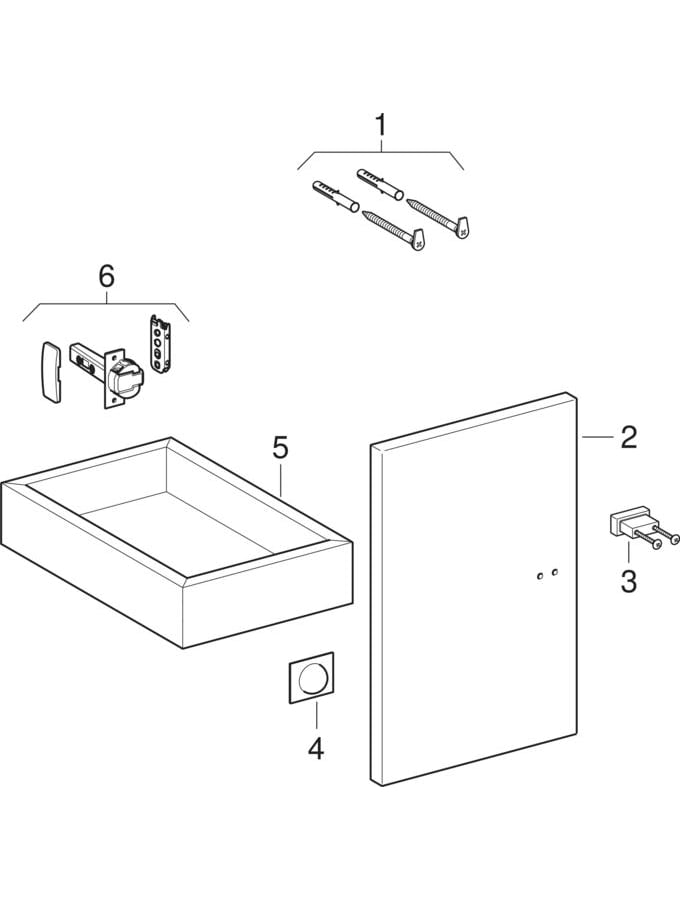 1
6
5
2
3
4