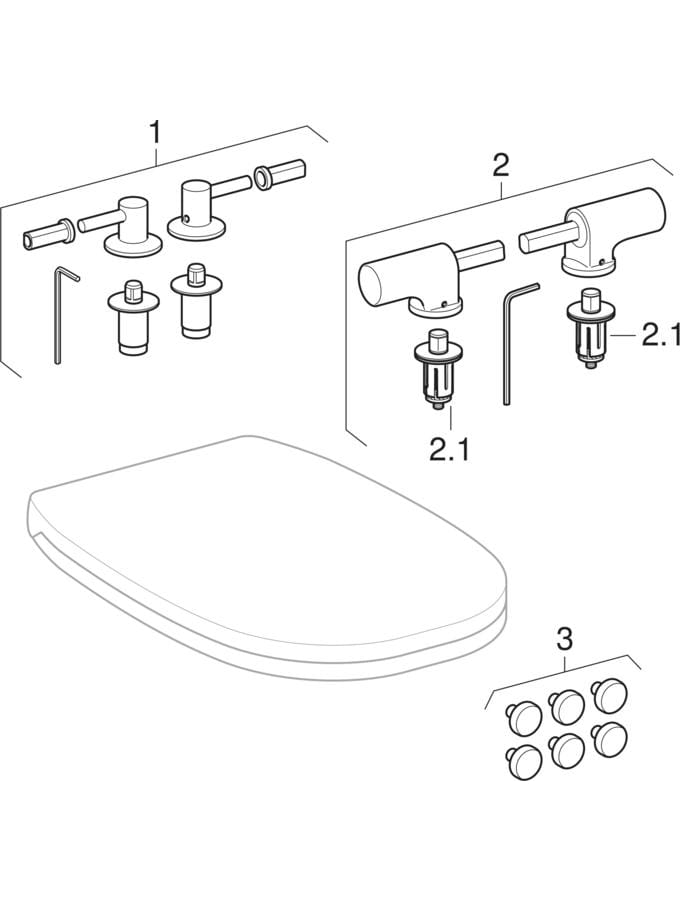 1

2

2.1

2.1

3