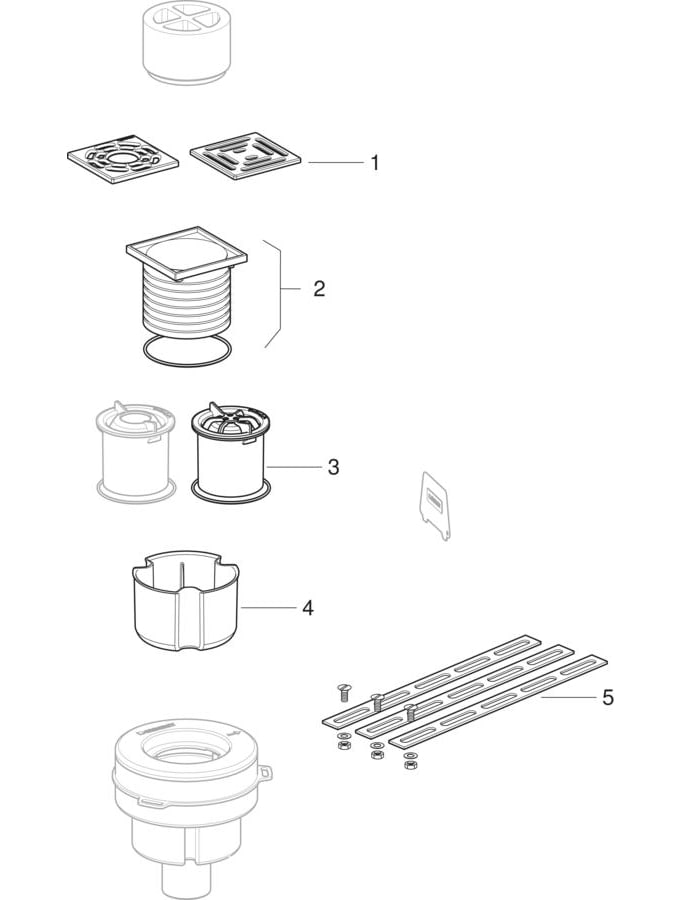 1

2

3

4

5