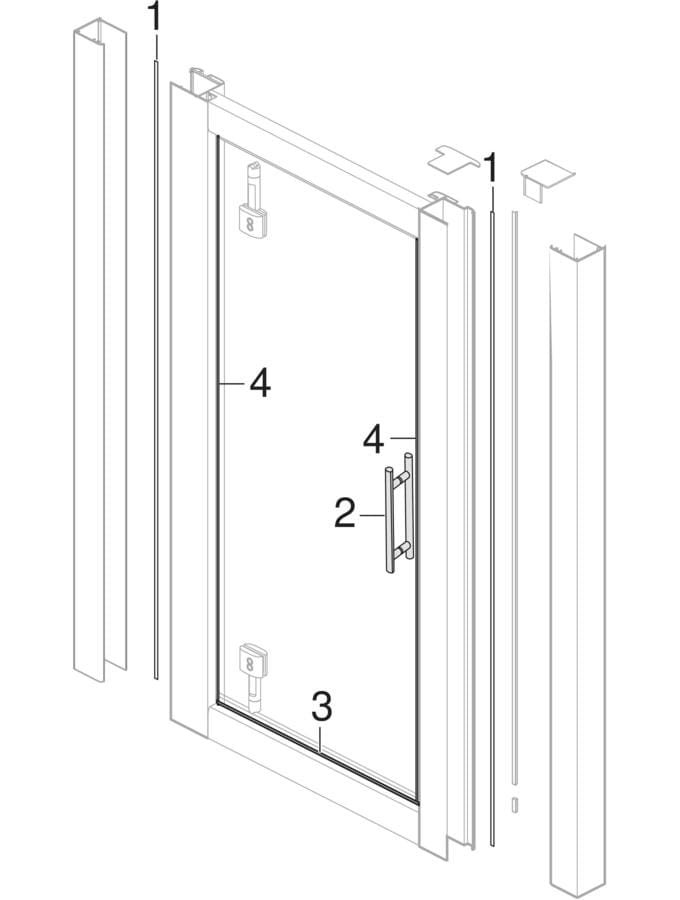 1
1
4
4
2
3