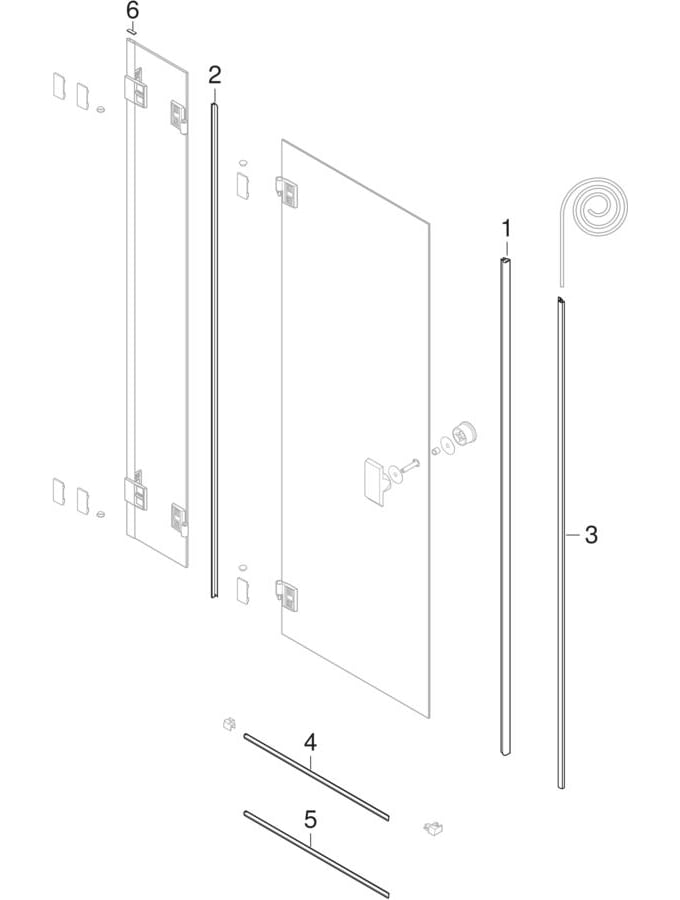 6
2
1
3
4
5