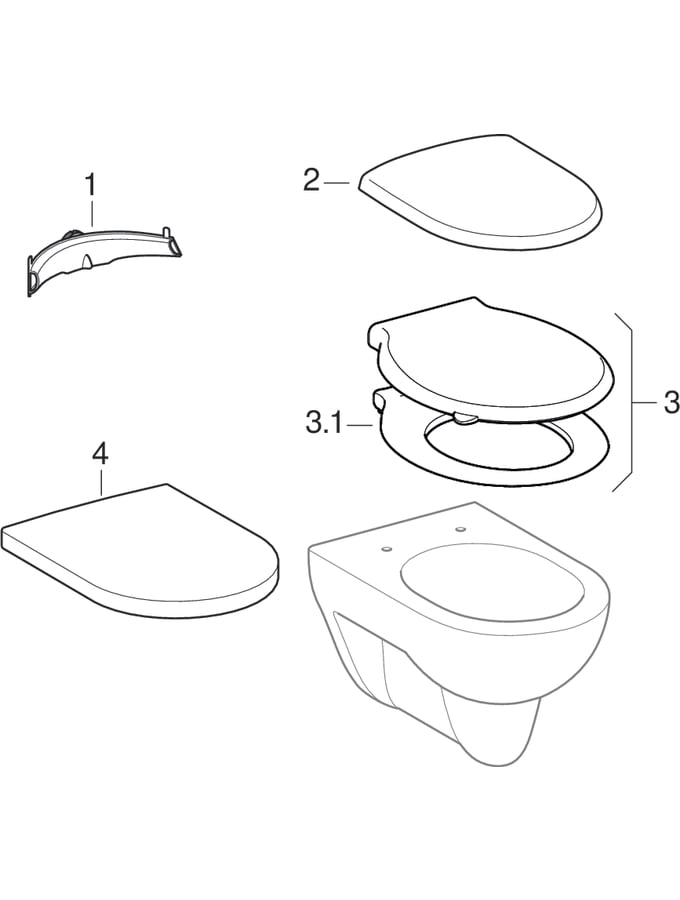 1

2

3

3.1

4