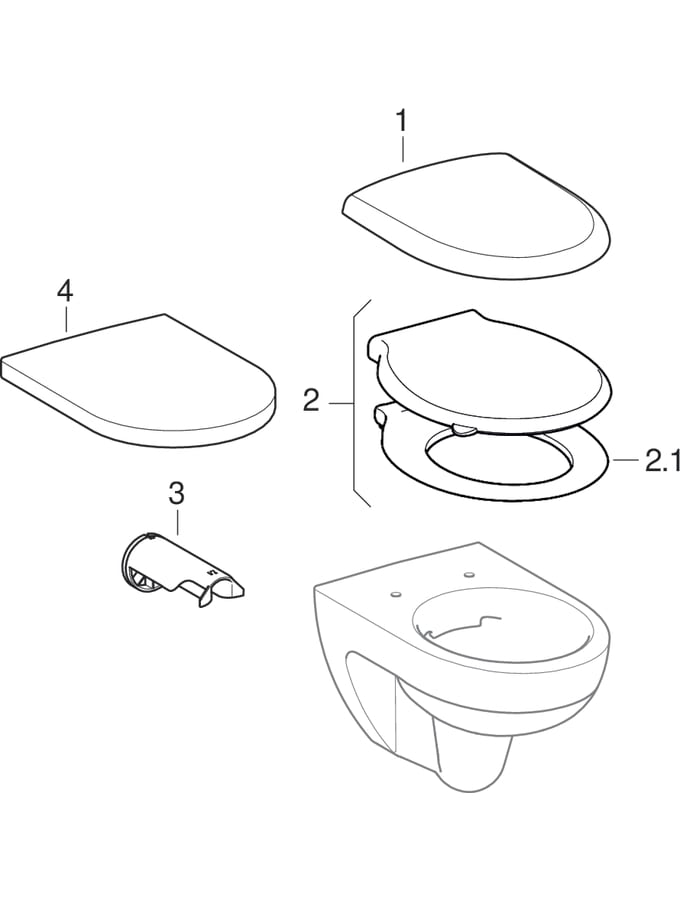 1

4

2

2.1

3