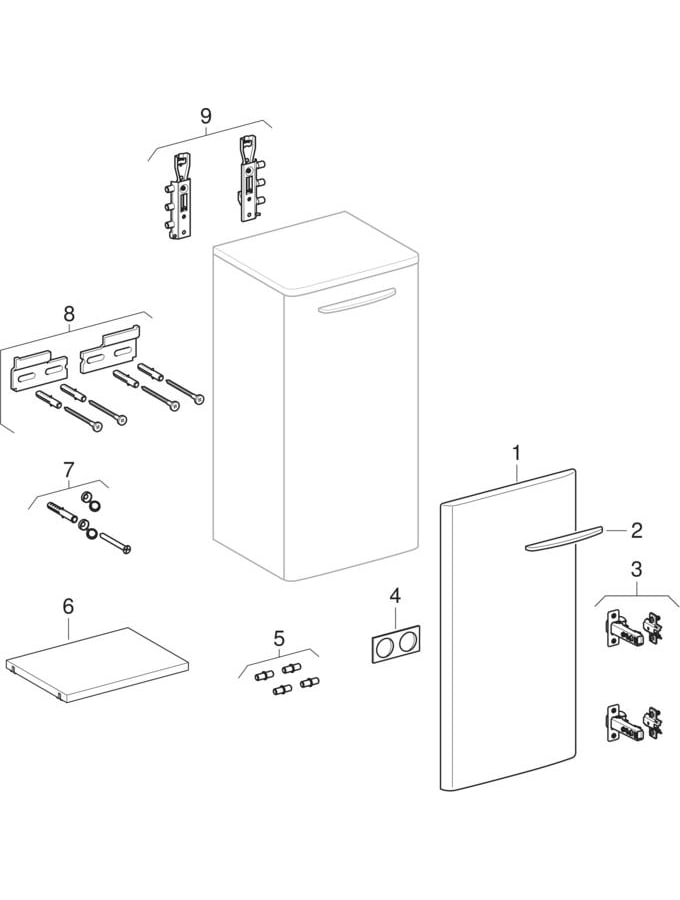 9
8
7
6
5
4
1
2
3