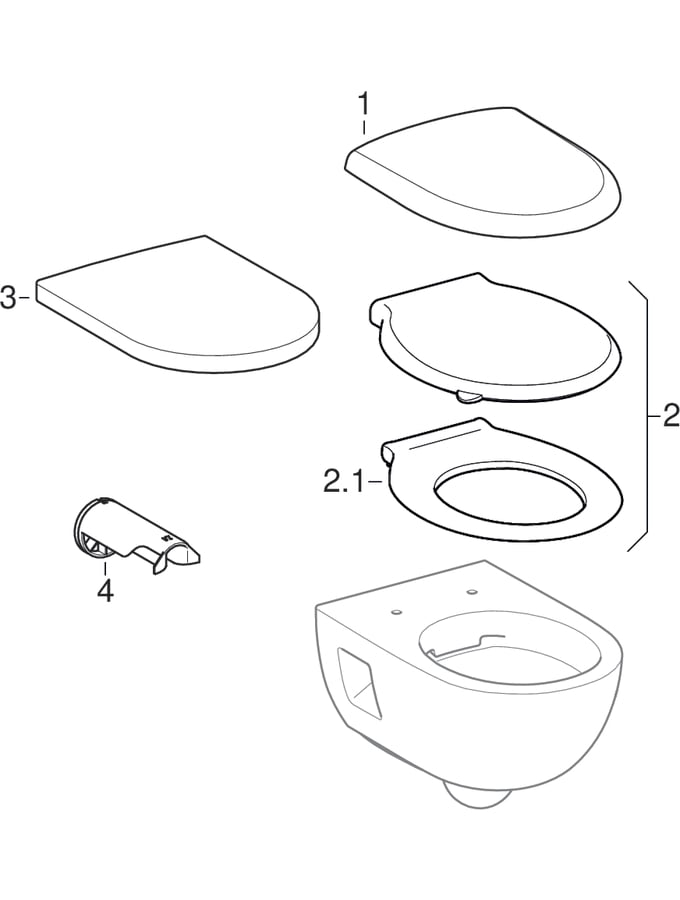 1
3
2
2.1
4