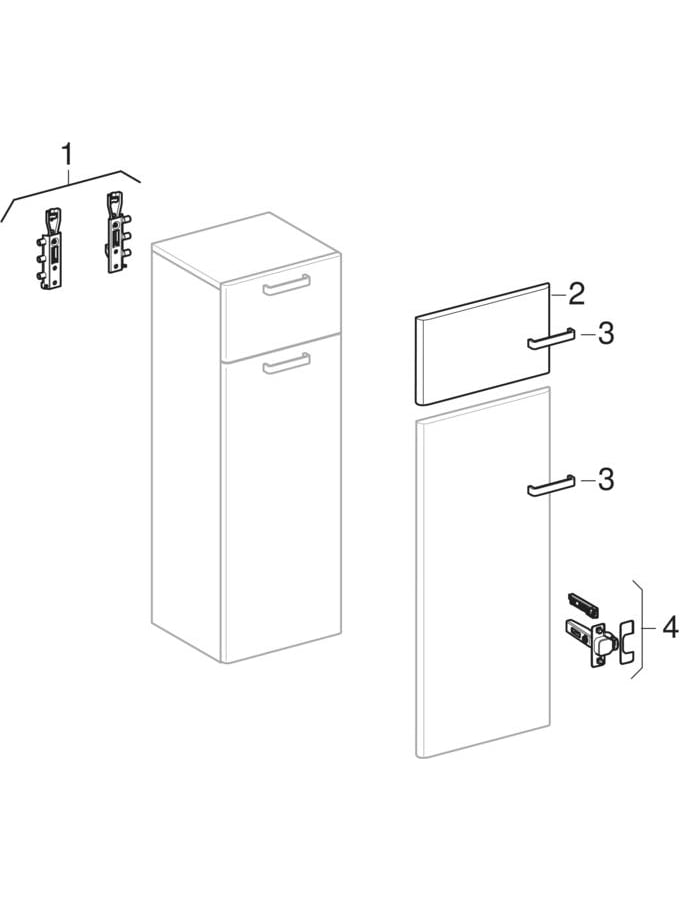 1
2
3
3
4