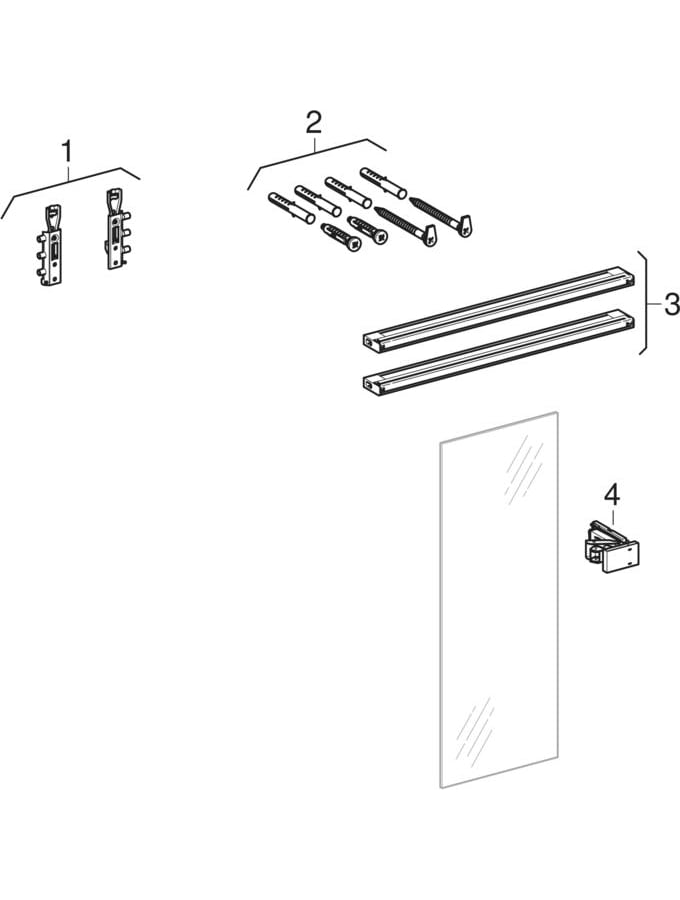 1
2
3
4