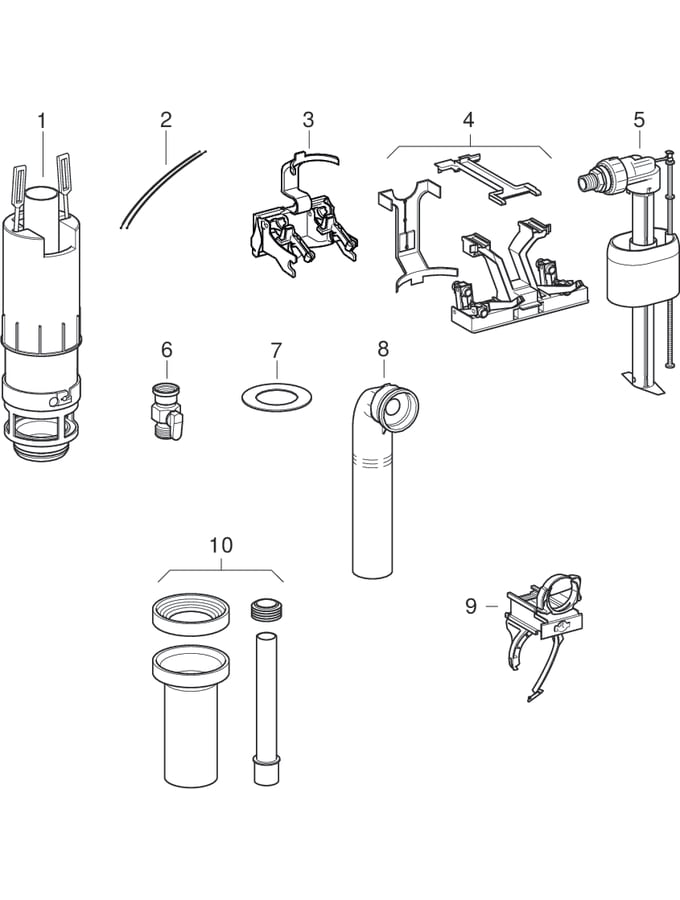 1
2
3
4
5
6
7
8
10
9