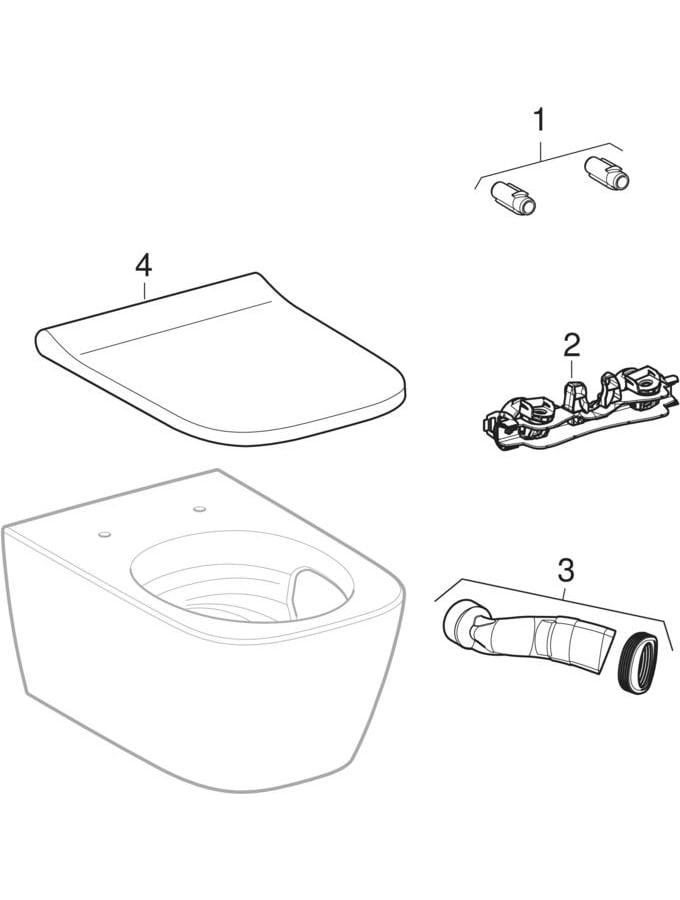 1
4
2
3