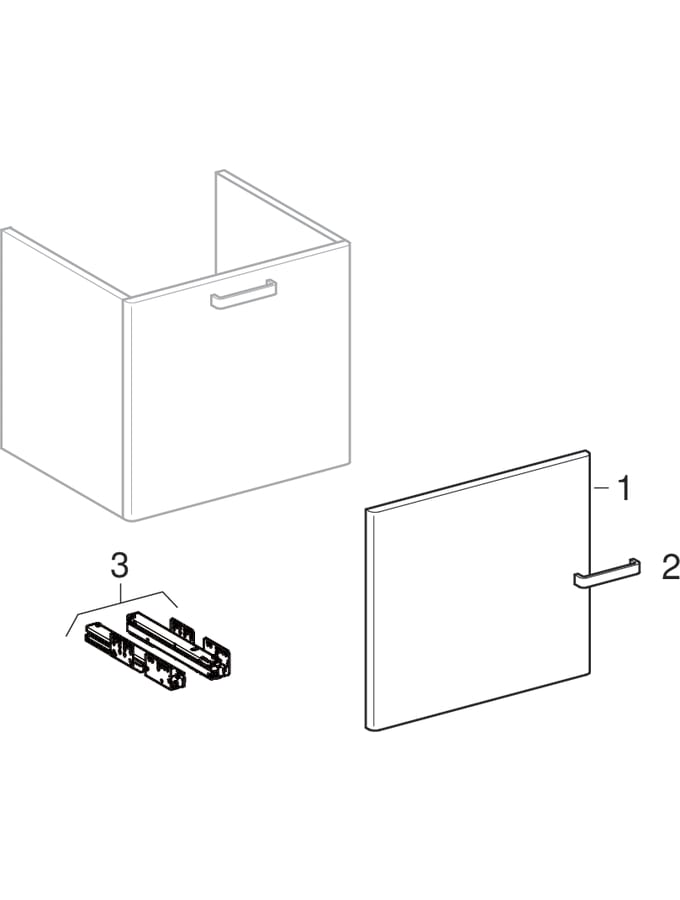 1
2
3