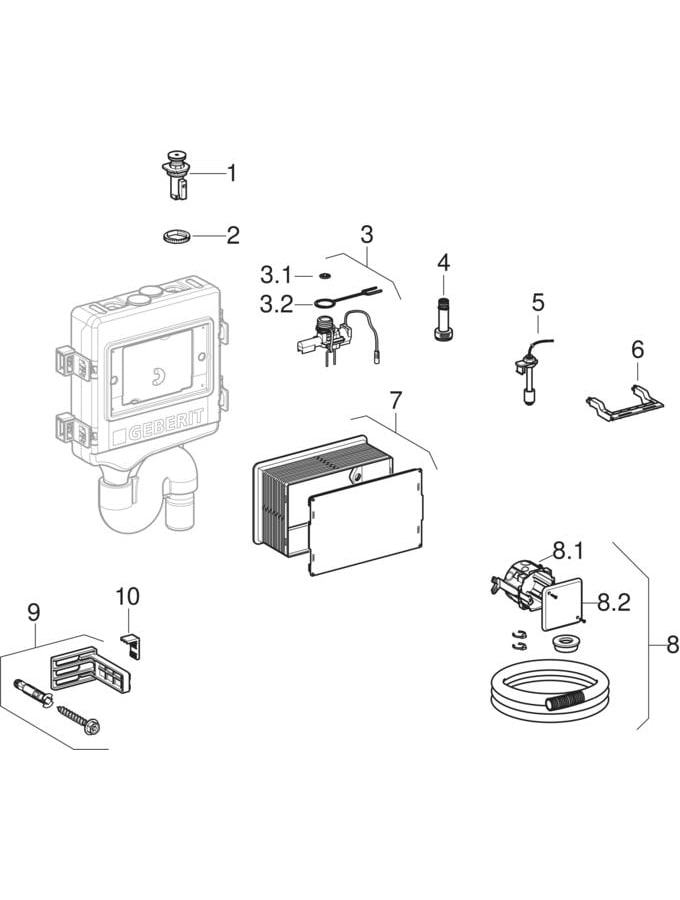 1
2
3
3.1
3.2
4
5
6
GEBERIT
7
8.1
8.2
8
9
10