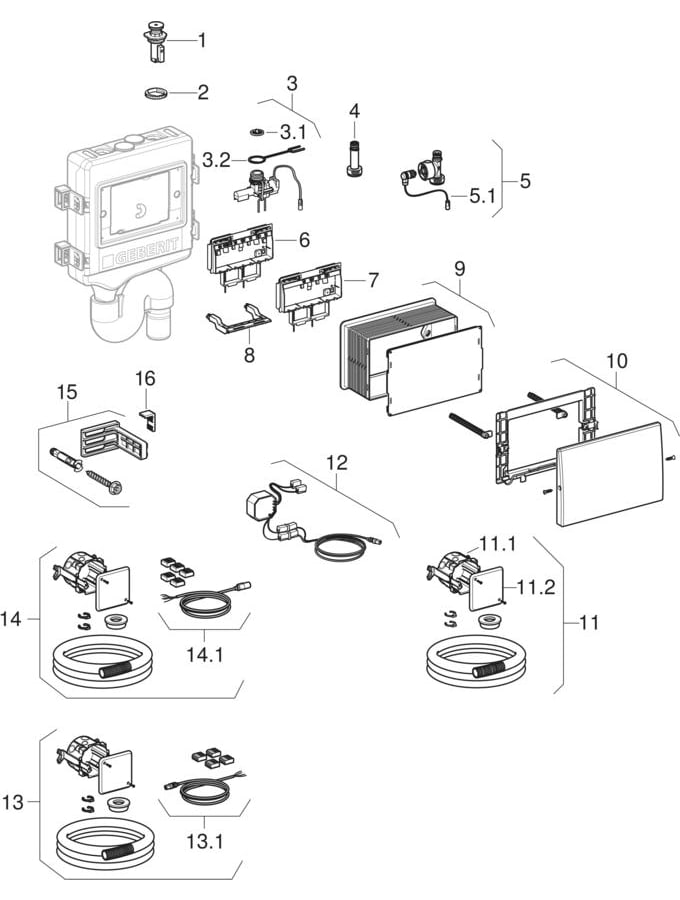 1
2
3
3.1
3.2
4
5
5.1
GEBERIT
6
7
8
9
10
15
16
12
11.1
11.2
11
14
14.1
13
13.1