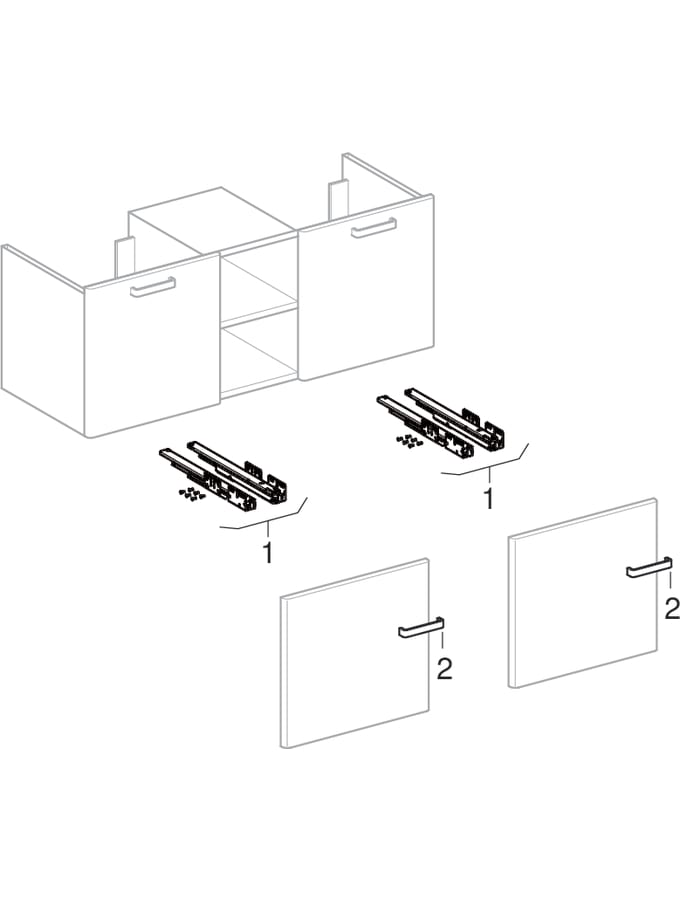 1

1

2

2