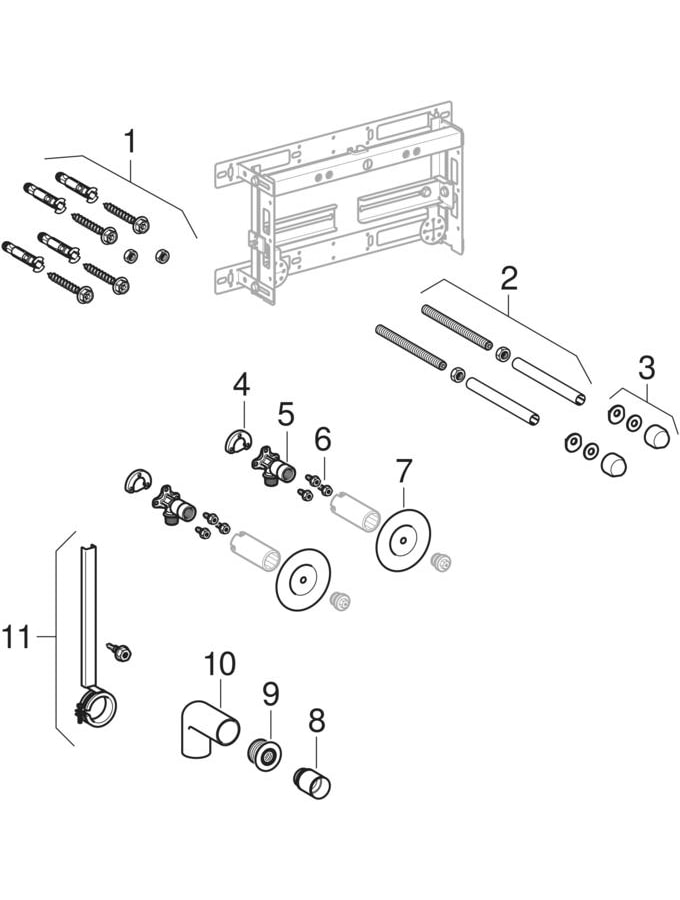 1
2
3
4
5
6
7
11
10
9
8