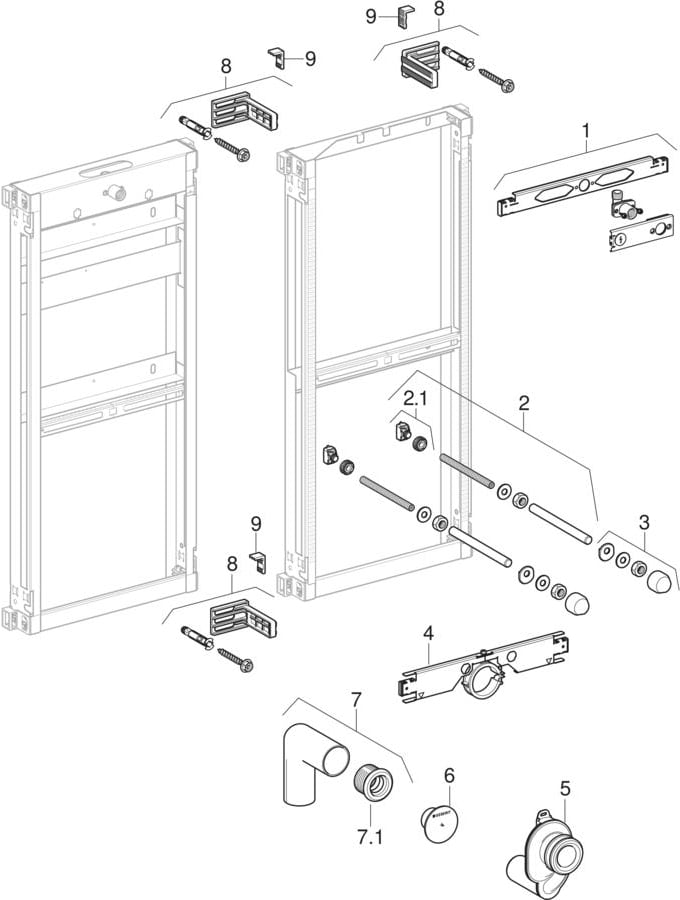 9
8
9
8
1
2.1
2
3
9
8
4
7
6
5
7.1