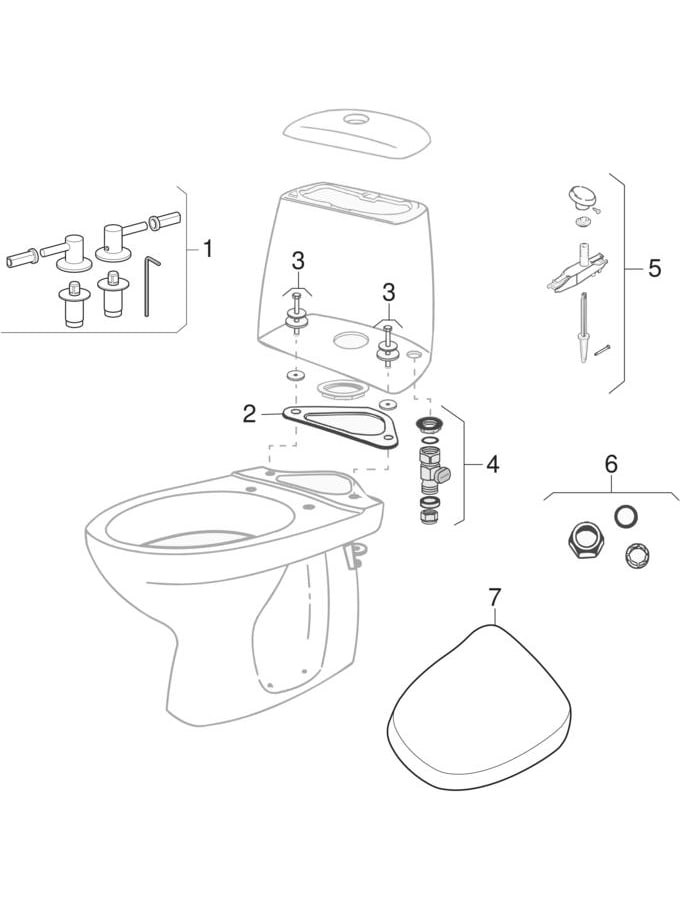 1
3
3
5
2
4
6
7