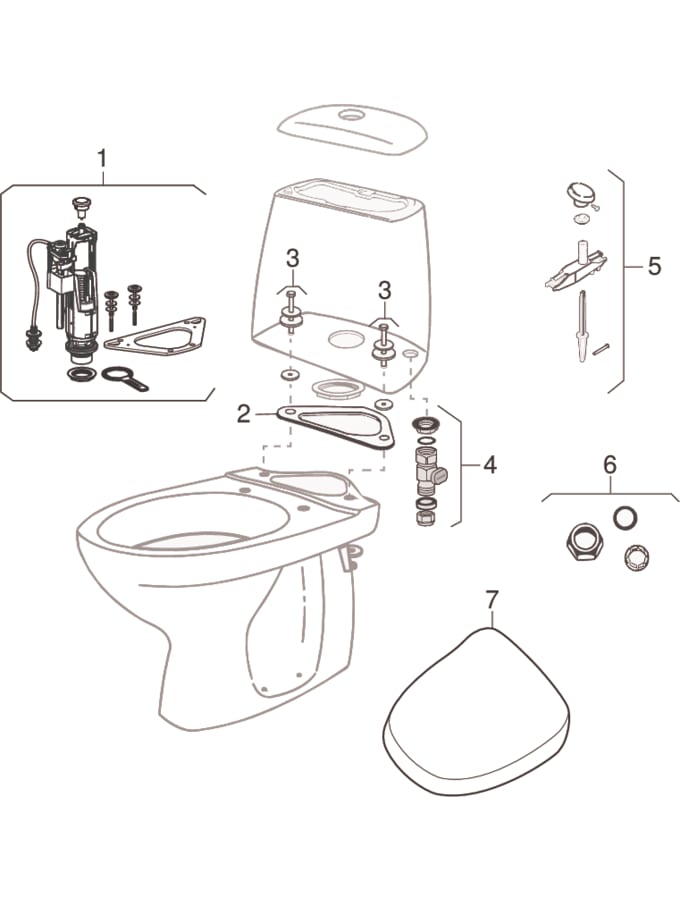 1
3
3
5
2
4
6
7