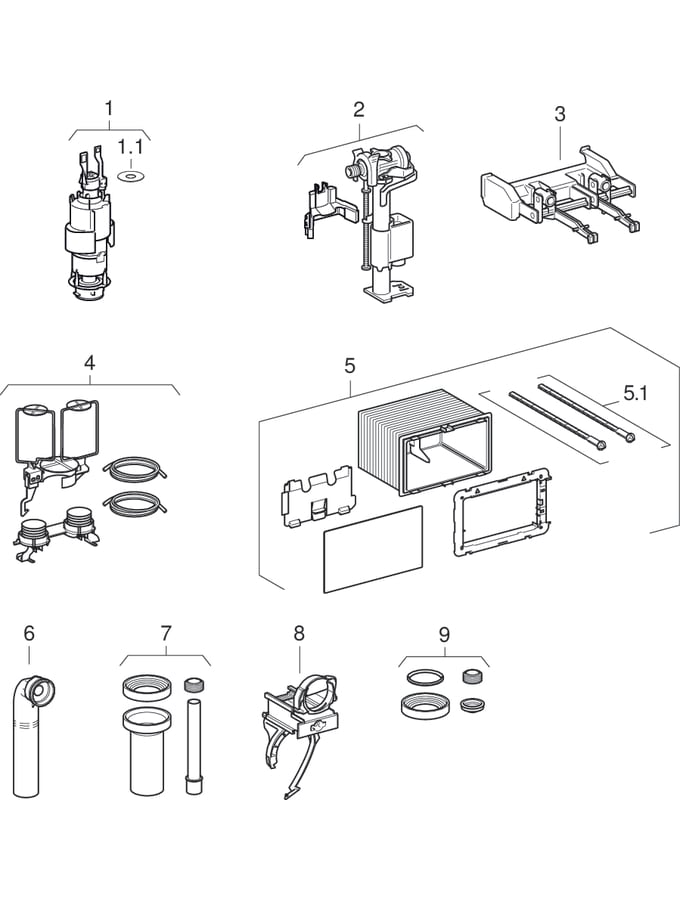 1
1.1
2
3
4
5
5.1
6
7
8
9