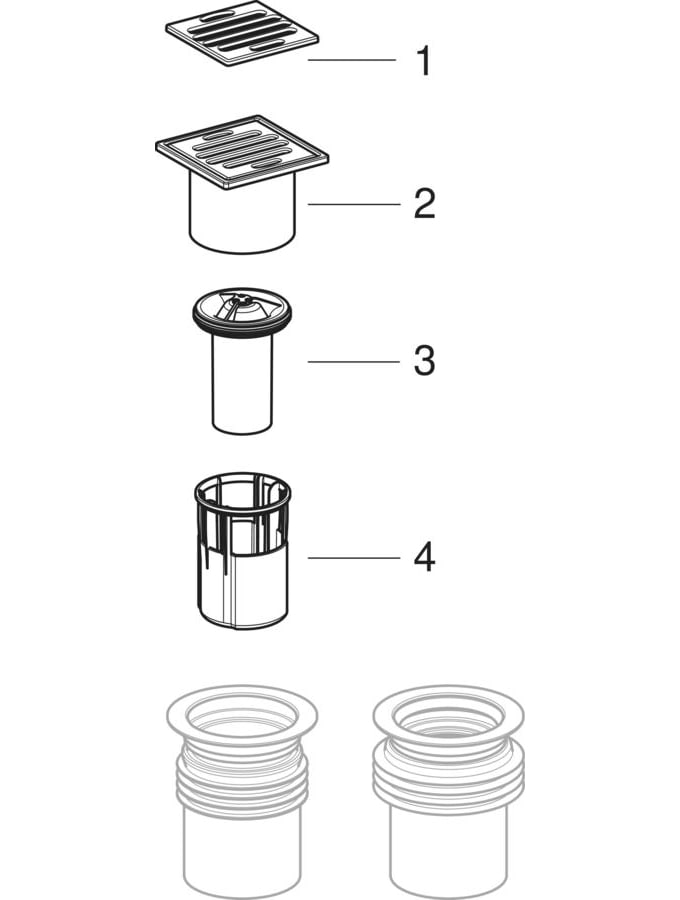 1

2

3

4