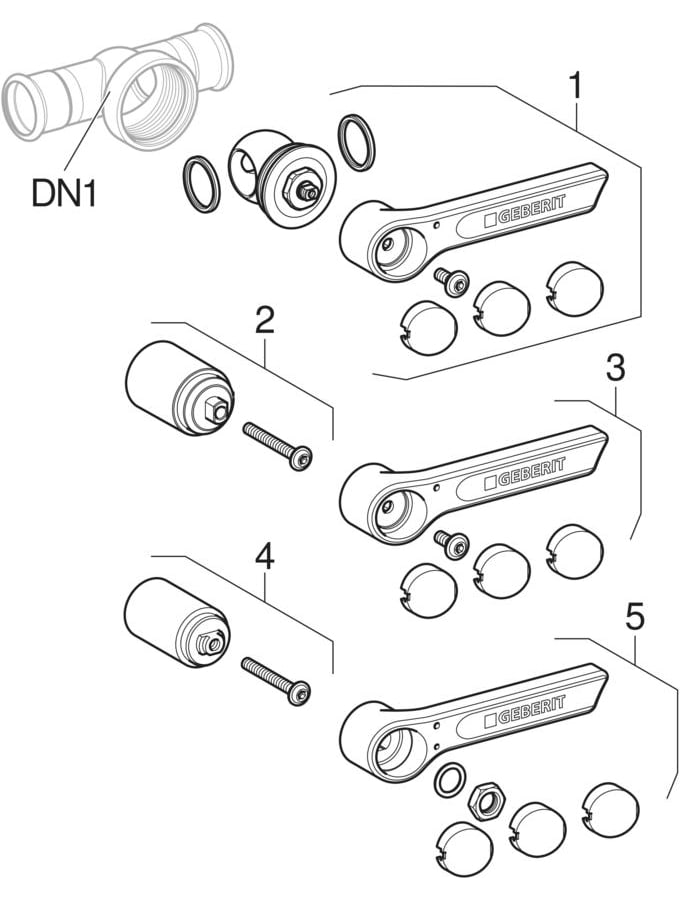 DN1

1

GEBERIT

2

3

GEBERIT

4

5

GEBERIT