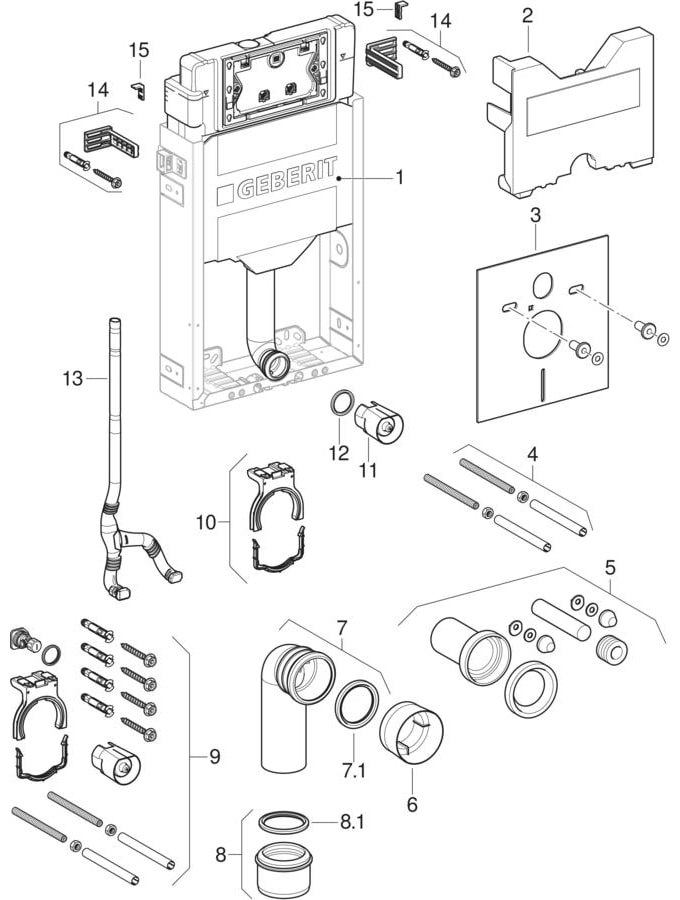 15
14
2
15
14
GEBERIT
1
3
13
12
11
4
10
5
7
9
7.1
6
8.1
8